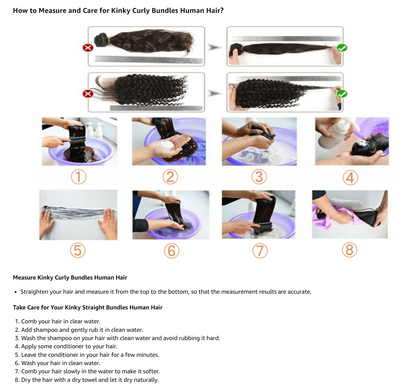 How to Measure and Care for Kinky Curly Bundles Human Hair?

①
②
③
④
⑤
⑥
⑦
⑧

Measure Kinky Curly Bundles Human Hair

• Straighten your hair and measure it from the top to the bottom, so that the measurement results are accurate.

Take Care for Your Kinky Straight Bundles Human Hair

1. Comb your hair in clear water.
2. Add shampoo and gently rub it in clean water.
3. Wash the shampoo on your hair with clean water and avoid rubbing it hard.
4. Apply some conditioner to your hair.
5. Leave the conditioner in your hair for a few minutes.
6. Wash your hair in clean water.
7. Comb your hair slowly in the water to make it softer.
8. Dry the hair with a dry towel and let it dry naturally.