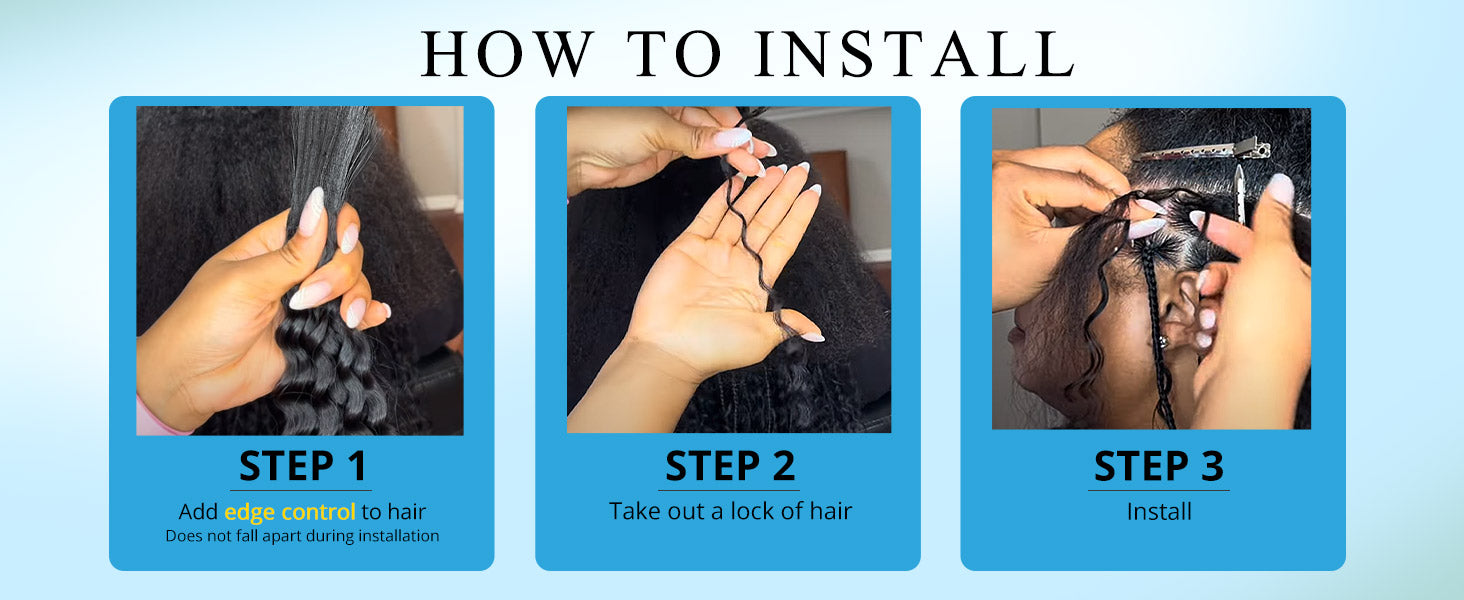 HOW TO INSTALL

STEP 1
Add edge control to hair
Does not fall apart during installation

STEP 2
Take out a lock of hair

STEP 3
Install