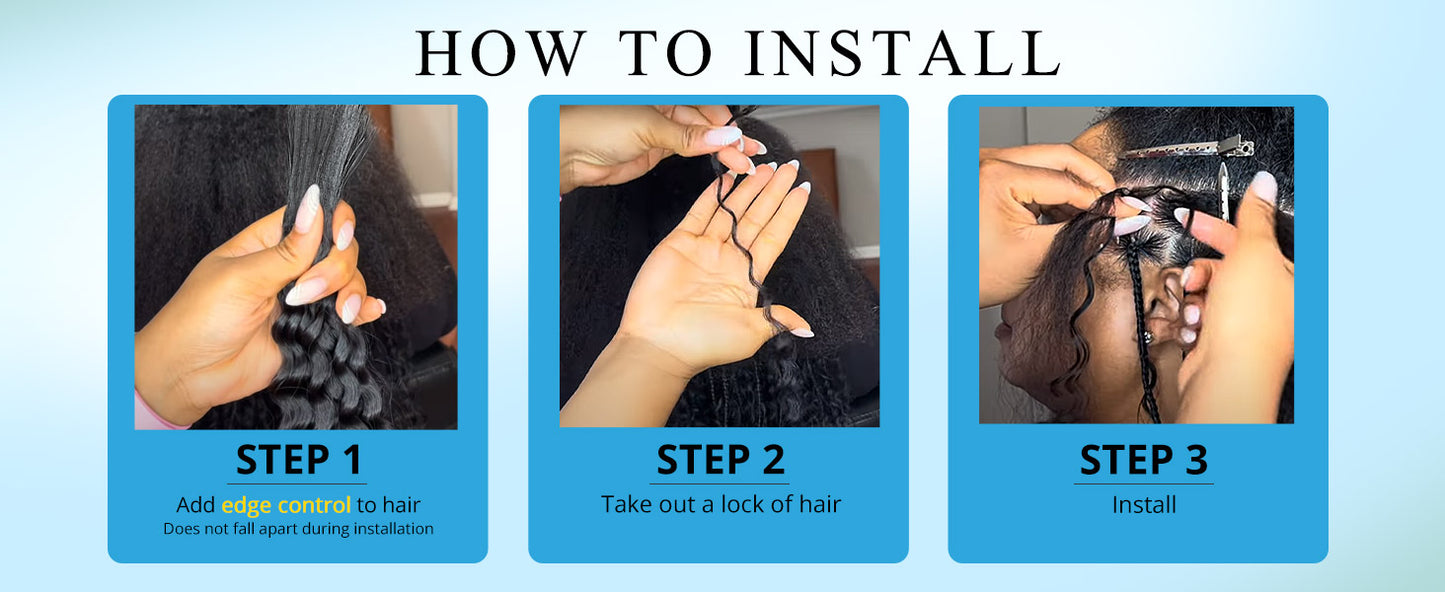 HOW TO INSTALL

STEP 1
Add edge control to hair
Does not fall apart during installation

STEP 2
Take out a lock of hair

STEP 3
Install